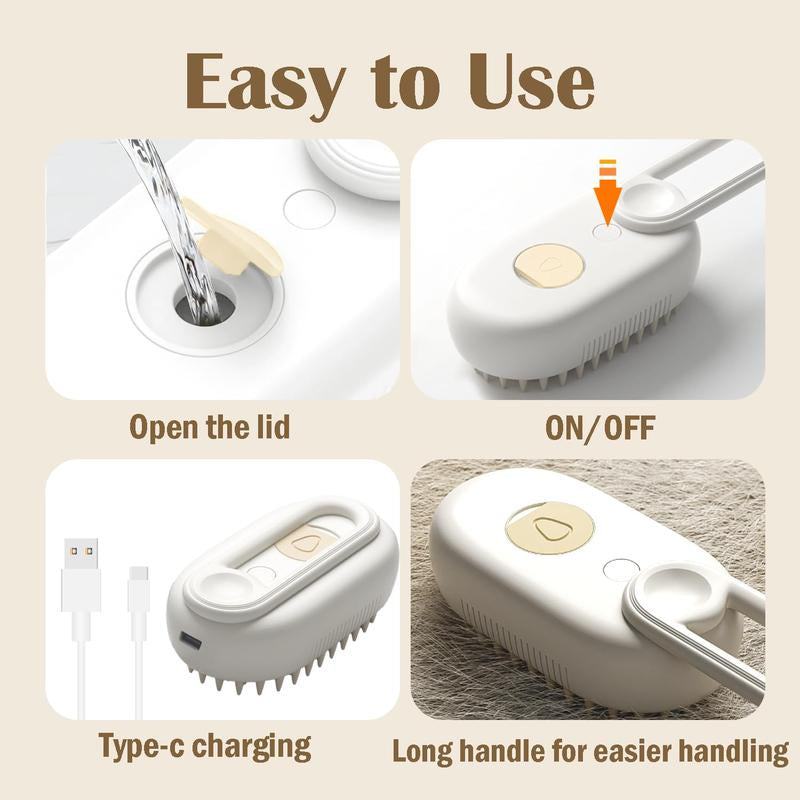 Easy to Use

Open the lid

ON/OFF

Type-c charging

Long handle for easier handling