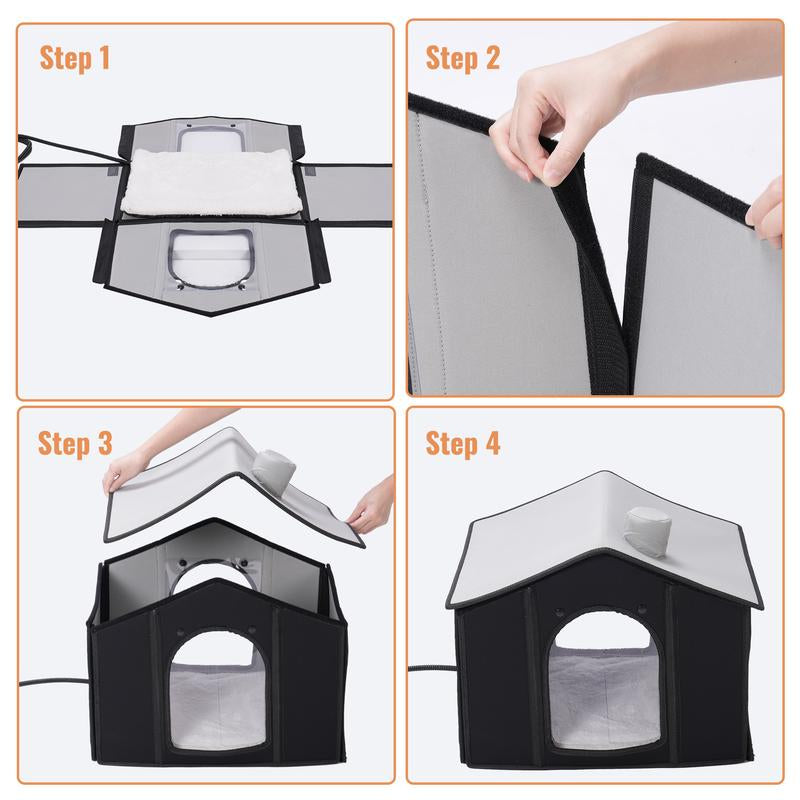 Step 1

Step 2

Step 3

Step 4