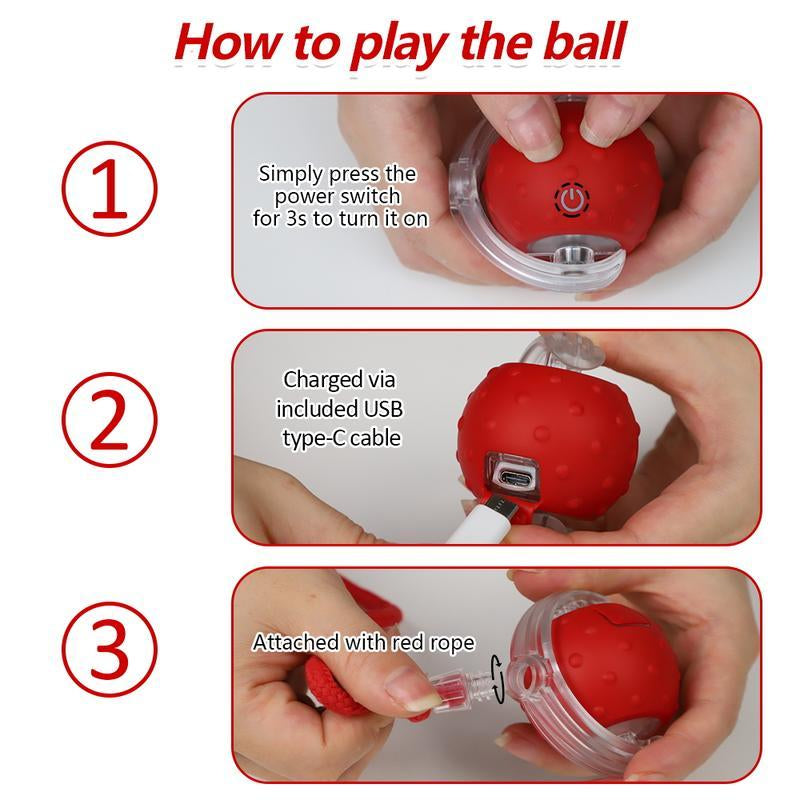 How to play the ball

1

Simply press the power switch for 3s to turn it on

2

Charged via included USB type-C cable

3

Attached with red rope