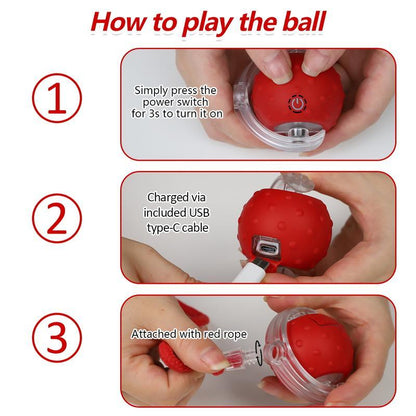 How to play the ball

1

Simply press the power switch for 3s to turn it on

2

Charged via included USB type-C cable

3

Attached with red rope